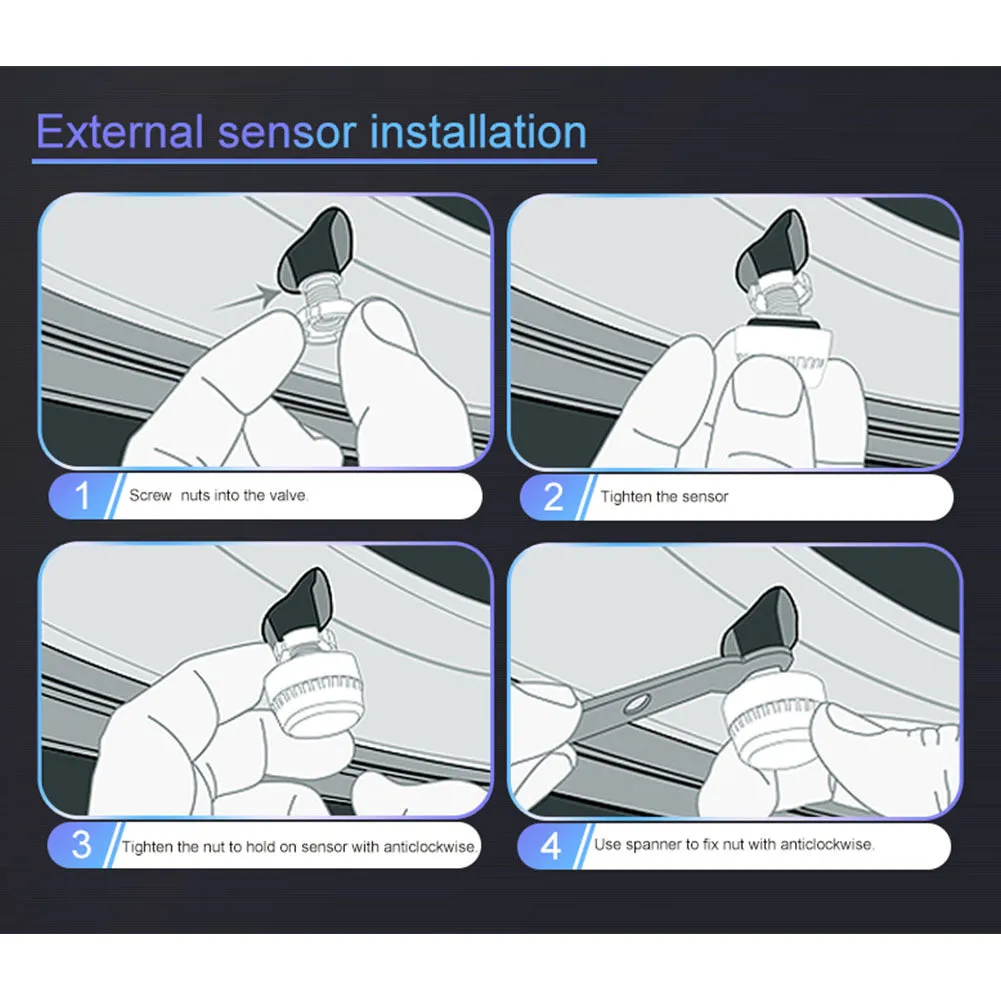 External sensor installation

1 Screw nuts into the valve.

2 Tighten the sensor

3 Tighten the nut to hold on sensor with anticlockwise.

4 Use spanner to fix nut with anticlockwise.