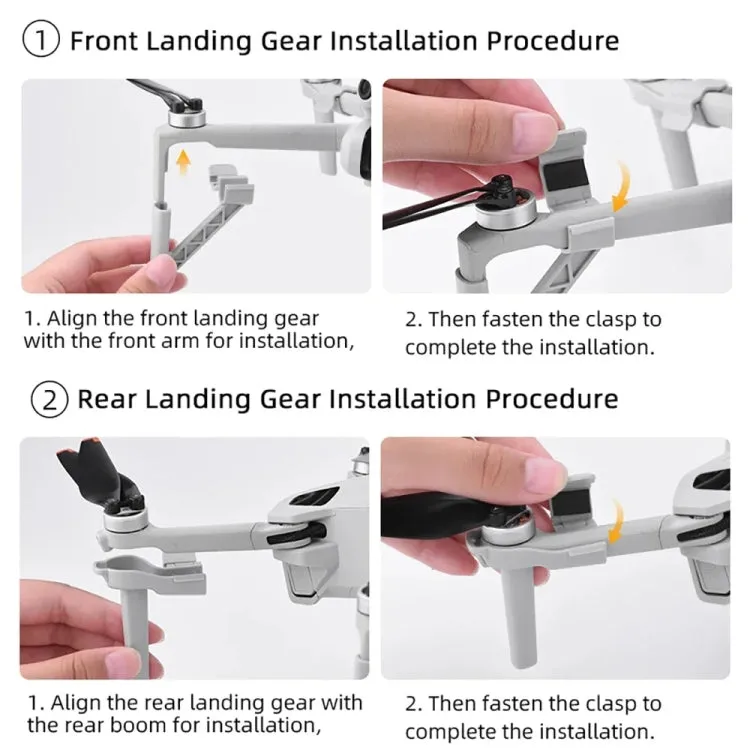 ① Front Landing Gear Installation Procedure

1. Align the front landing gear with the front arm for installation,

2. Then fasten the clasp to complete the installation.

② Rear Landing Gear Installation Procedure

1. Align the rear landing gear with the rear boom for installation,

2. Then fasten the clasp to complete the installation.